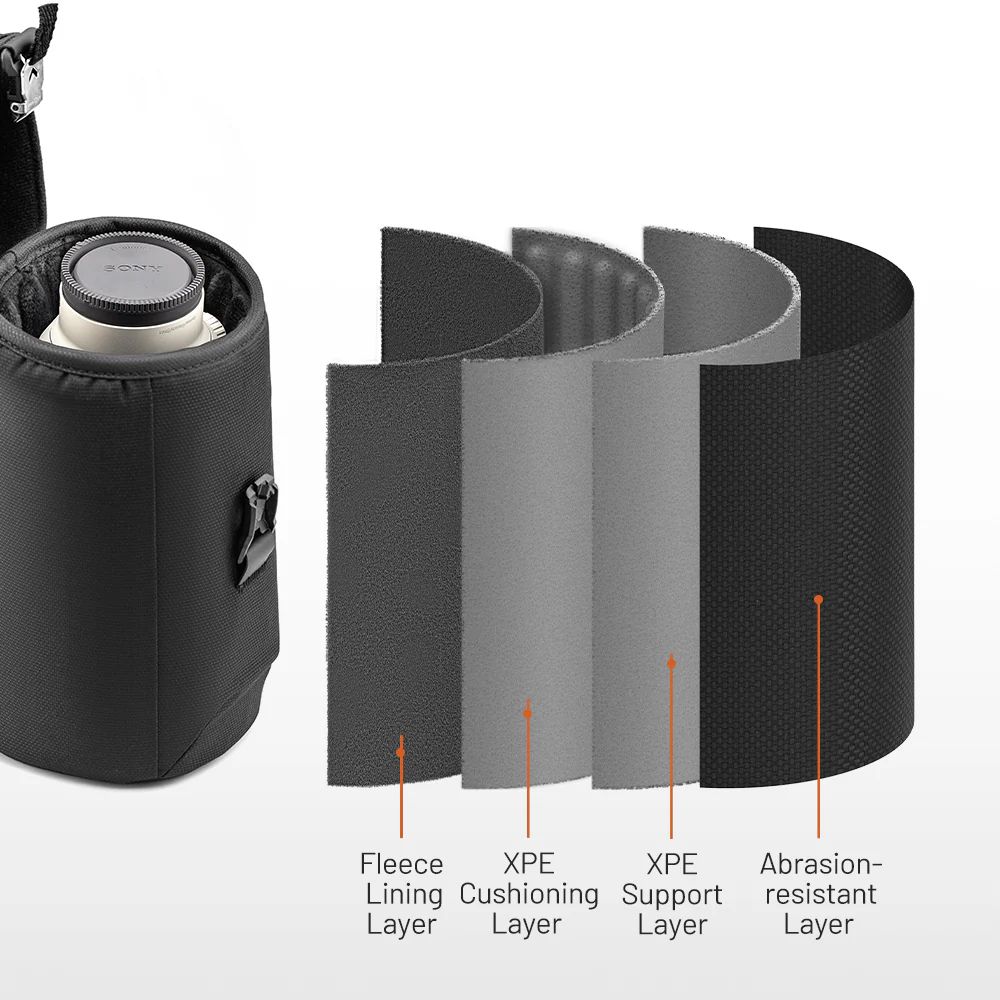 SONY

Fleece Lining Layer

XPE Cushioning Layer

XPE Support Layer

Abrasion-resistant Layer