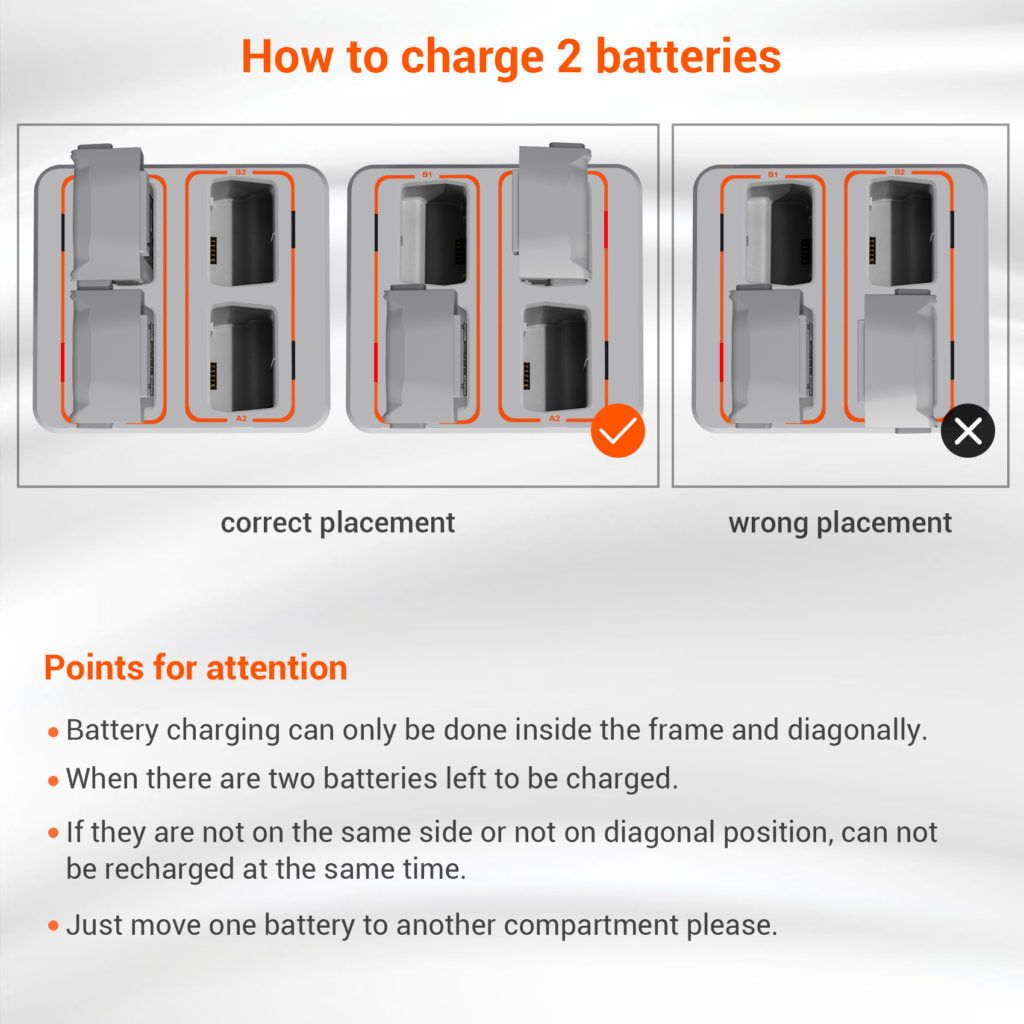 How to charge 2 batteries

B2

A2

B1

A2

B1

B2

correct placement

wrong placement

Points for attention

• Battery charging can only be done inside the frame and diagonally.

• When there are two batteries left to be charged.

• If they are not on the same side or not on diagonal position, can not be recharged at the same time.

• Just move one battery to another compartment please.